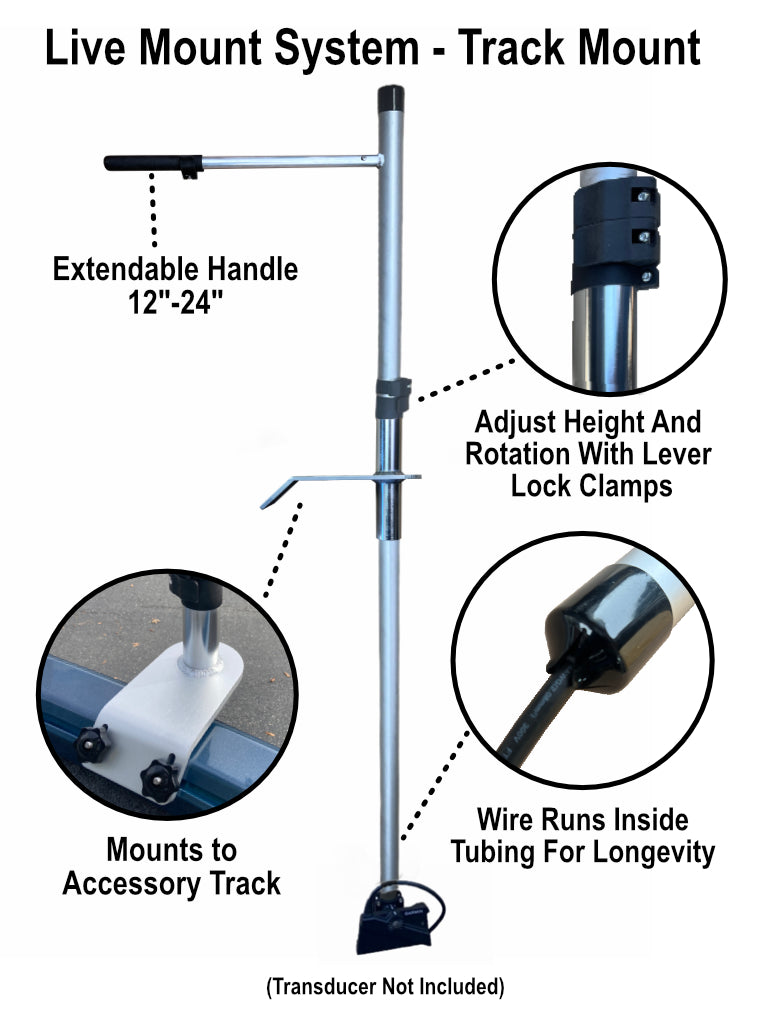 Live Mount System - Track Mount

Extendable Handle
12"-24"

Adjust Height And Rotation With Lever Lock Clamps

Mounts to Accessory Track

Wire Runs Inside Tubing For Longevity

(Transducer Not Included)